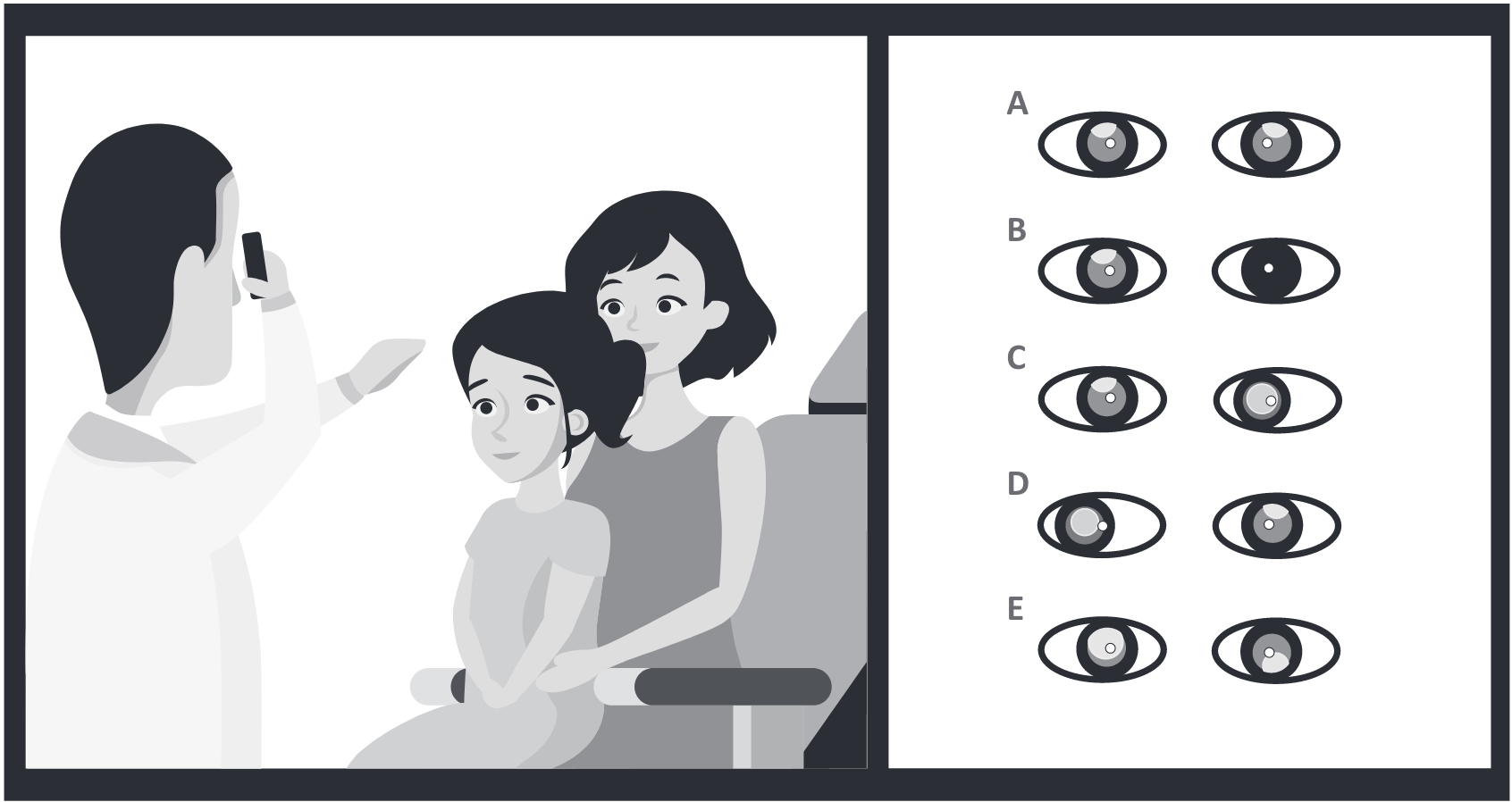 A

B

C

D

E